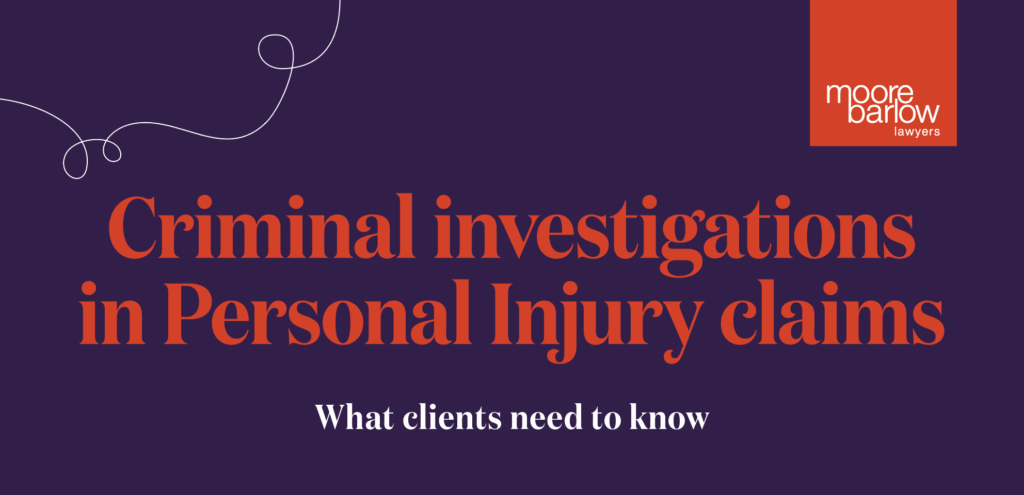 moore barlow lawyers

Criminal investigations in Personal Injury claims

What clients need to know